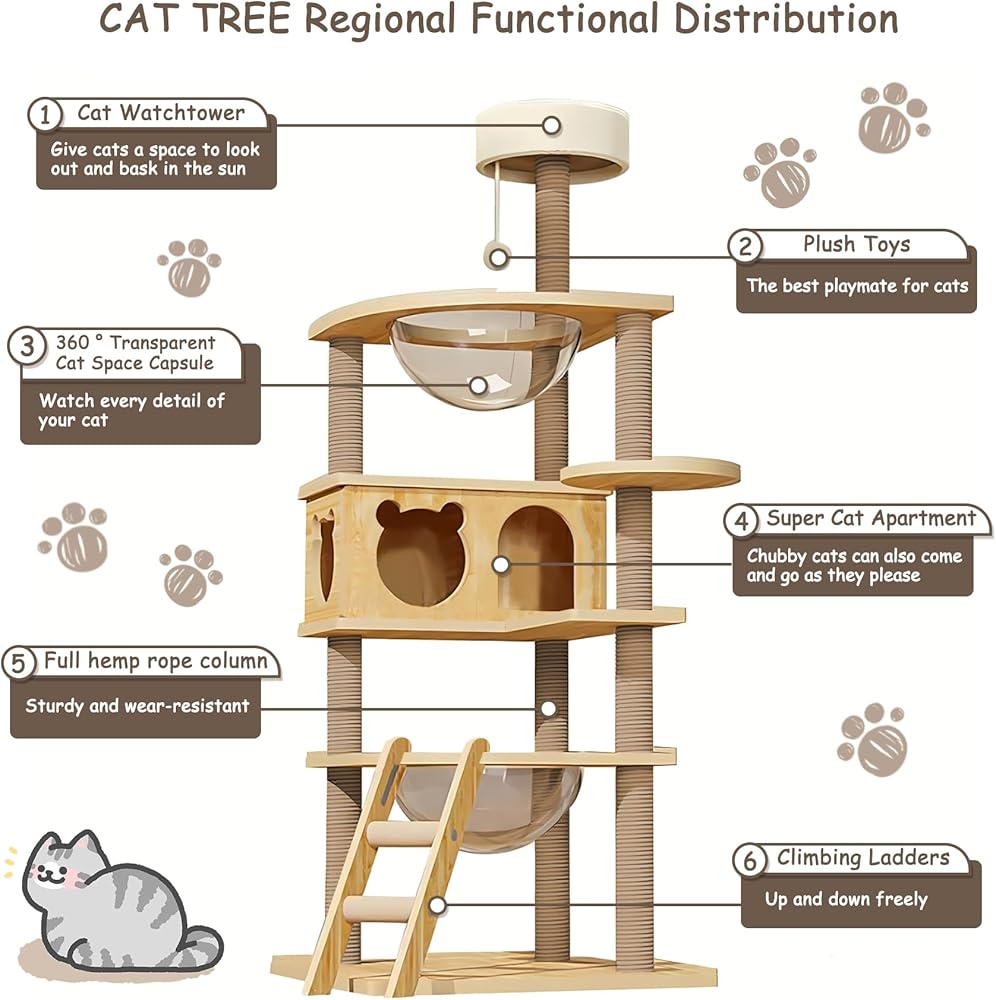 CAT TREE Regional Functional Distribution

1 Cat Watchtower
Give cats a space to look out and bask in the sun

2 Plush Toys
The best playmate for cats

3 360 ° Transparent Cat Space Capsule
Watch every detail of your cat

4 Super Cat Apartment
Chubby cats can also come and go as they please

5 Full hemp rope column
Sturdy and wear-resistant

6 Climbing Ladders
Up and down freely