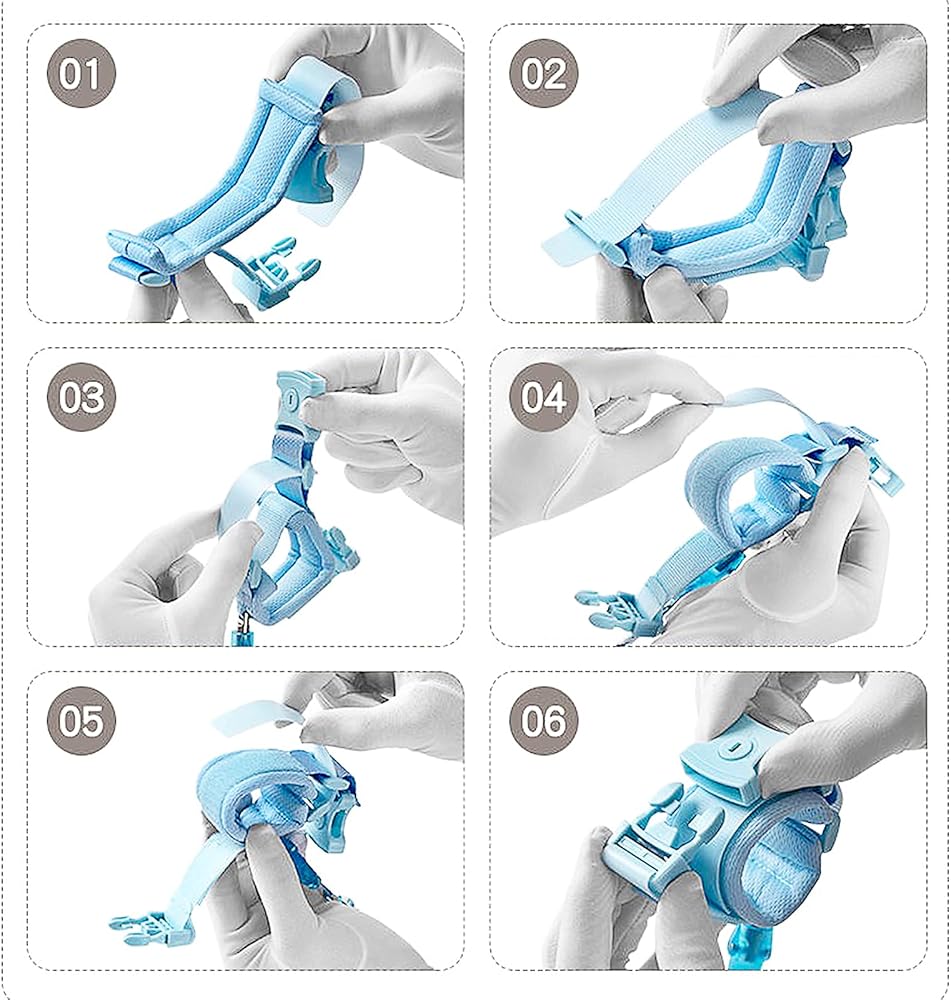 01

02

03

04

05

06