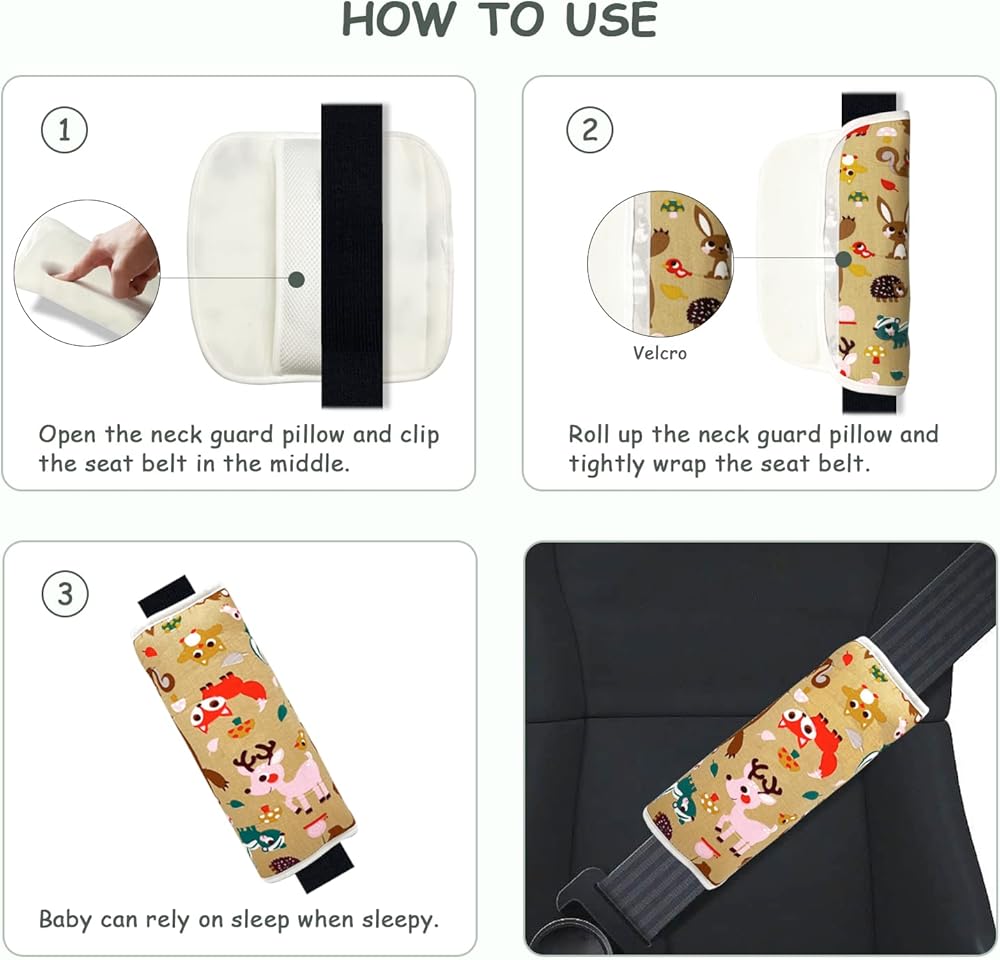 HOW TO USE

1

Open the neck guard pillow and clip the seat belt in the middle.

2

Velcro

Roll up the neck guard pillow and tightly wrap the seat belt.

3

Baby can rely on sleep when sleepy.