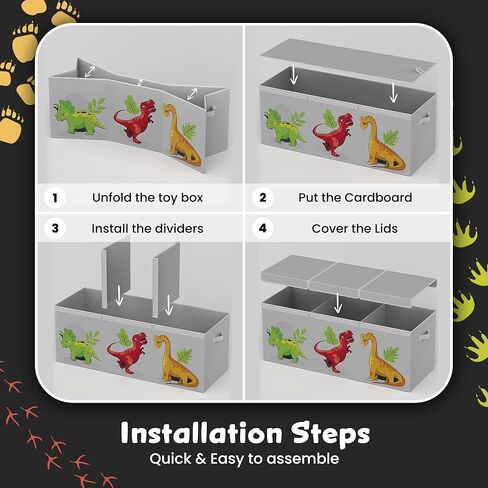 1 Unfold the toy box

2 Put the Cardboard

3 Install the dividers

4 Cover the Lids

Installation Steps

Quick & Easy to assemble