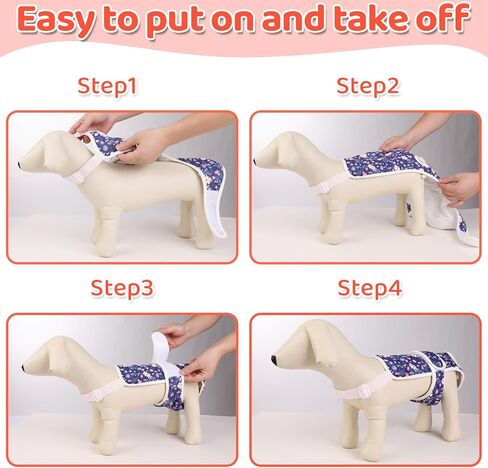 Easy to put on and take off

Step1

Step2

Step3

Step4