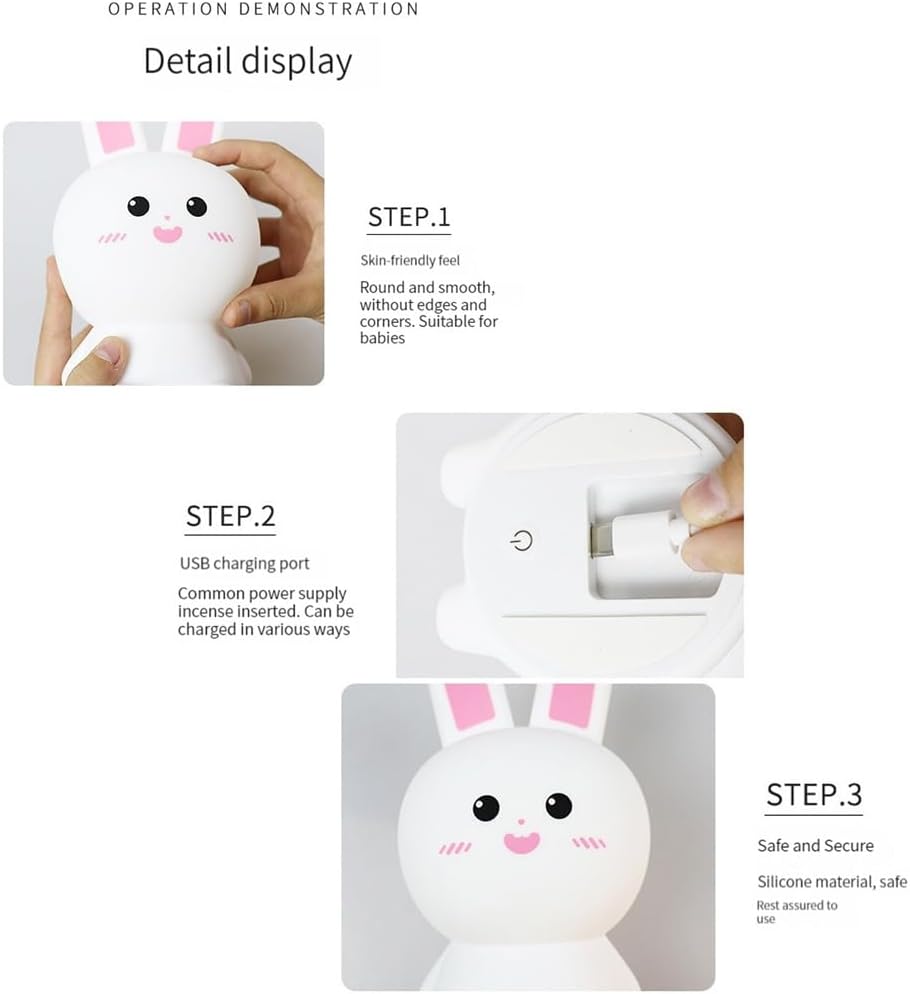 OPERATION DEMONSTRATION

Detail display

STEP.1

Skin-friendly feel

Round and smooth, without edges and corners. Suitable for babies

STEP.2

USB charging port

Common power supply incense inserted. Can be charged in various ways

STEP.3

Safe and Secure

Silicone material, safe

Rest assured to use