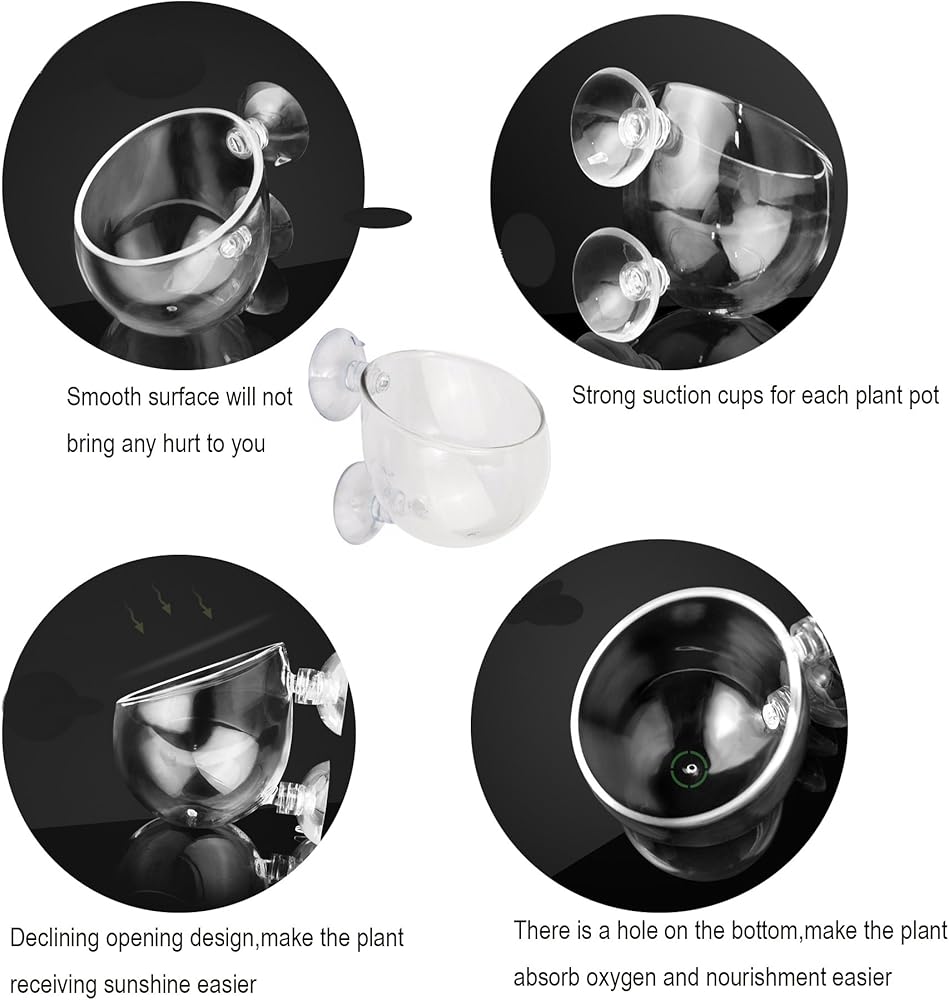 Smooth surface will not bring any hurt to you

Strong suction cups for each plant pot

Declining opening design,make the plant receiving sunshine easier

There is a hole on the bottom,make the plant absorb oxygen and nourishment easier