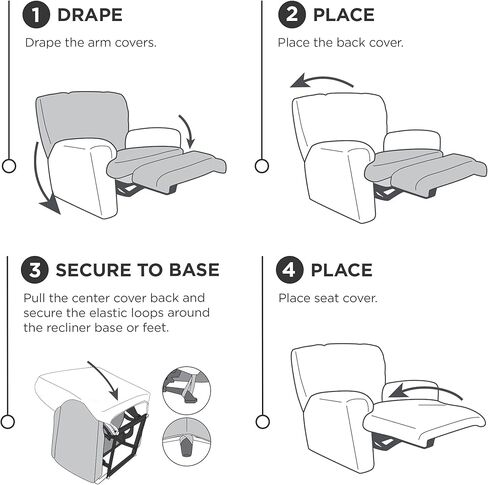 1 DRAPE

Drape the arm covers.

2 PLACE

Place the back cover.

3 SECURE TO BASE

Pull the center cover back and secure the elastic loops around the recliner base or feet.

4 PLACE

Place seat cover.