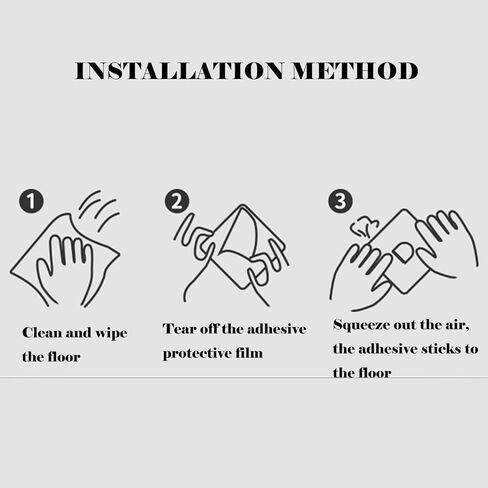 INSTALLATION METHOD

1

Clean and wipe the floor

2

Tear off the adhesive protective film

3

Squeeze out the air, the adhesive sticks to the floor