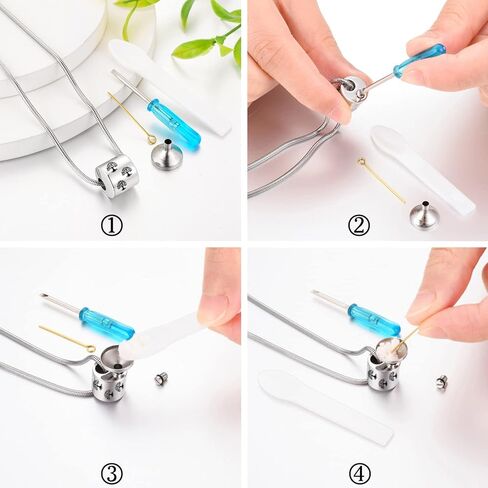 ①

②

③

④