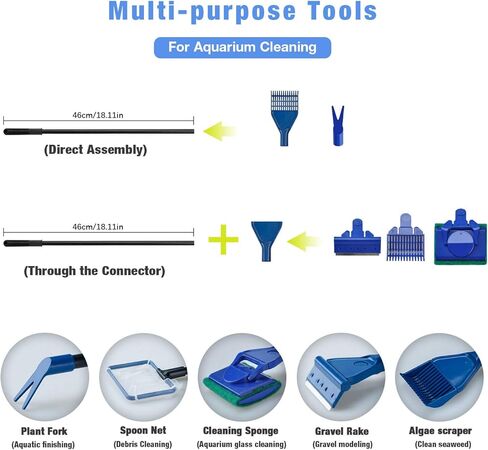 Multi-purpose Tools

For Aquarium Cleaning

46cm/18.11in

(Direct Assembly)

46cm/18.11in

(Through the Connector)

Plant Fork
(Aquatic finishing)

Spoon Net
(Debris Cleaning)

Cleaning Sponge
(Aquarium glass cleaning)

Gravel Rake
(Gravel modeling)

Algae scraper
(Clean seaweed)