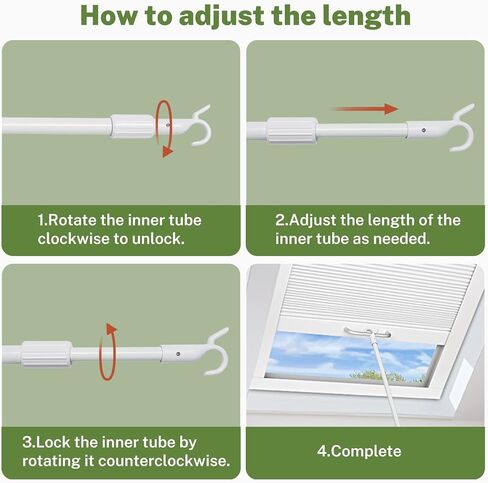 How to adjust the length

1.Rotate the inner tube clockwise to unlock.

2.Adjust the length of the inner tube as needed.

3.Lock the inner tube by rotating it counterclockwise.

4.Complete