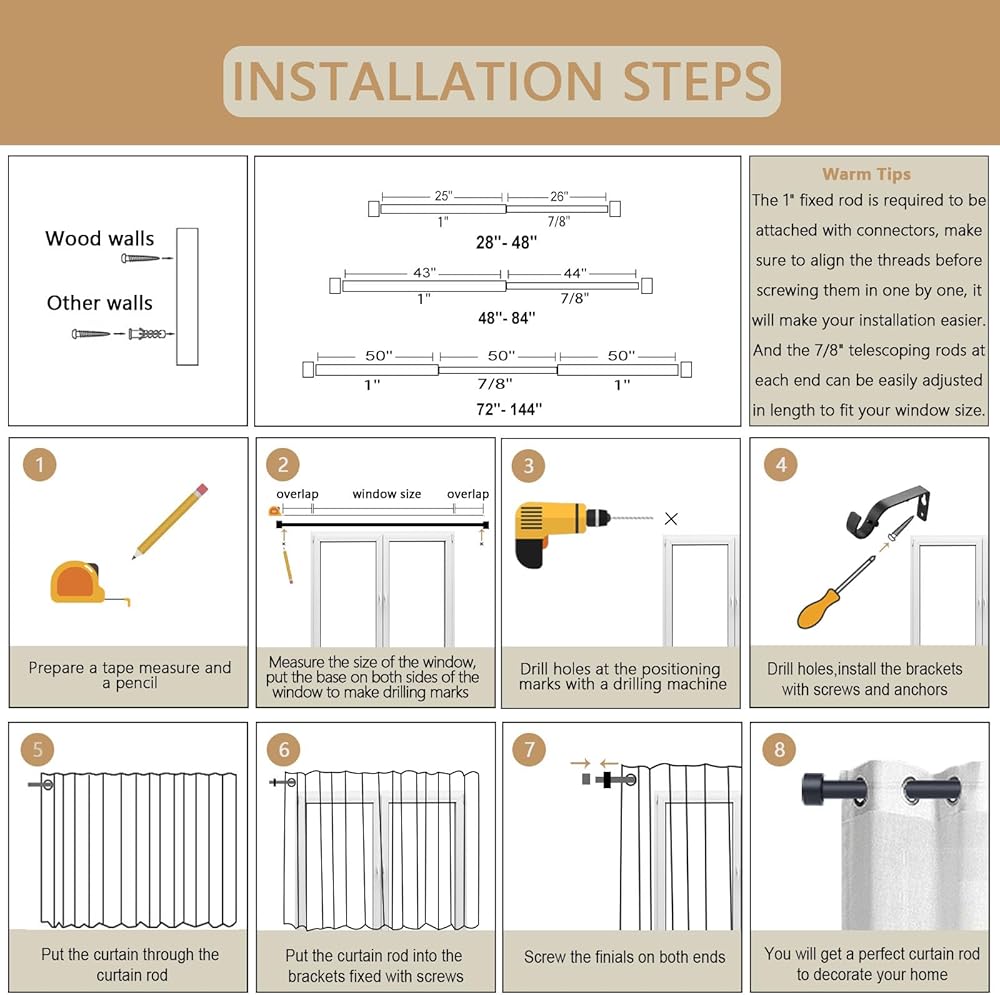 INSTALLATION STEPS

Wood walls

Other walls

25"
26"
1"
7/8"
28"- 48"

43"
44"
1"
7/8"
48"- 84"

50"
50"
50"
1"
7/8"
1"
72"- 144"

Warm Tips
The 1" fixed rod is required to be attached with connectors, make sure to align the threads before screwing them in one by one, it will make your installation easier. And the 7/8" telescoping rods at each end can be easily adjusted in length to fit your window size.

1
Prepare a tape measure and a pencil

2
overlap
window size
overlap
Measure the size of the window, put the base on both sides of the window to make drilling marks

3
Drill holes at the positioning marks with a drilling machine

4
Drill holes,install the brackets with screws and anchors

5
Put the curtain through the curtain rod

6
Put the curtain rod into the brackets fixed with screws

7
Screw the finials on both ends

8
You will get a perfect curtain rod to decorate your home