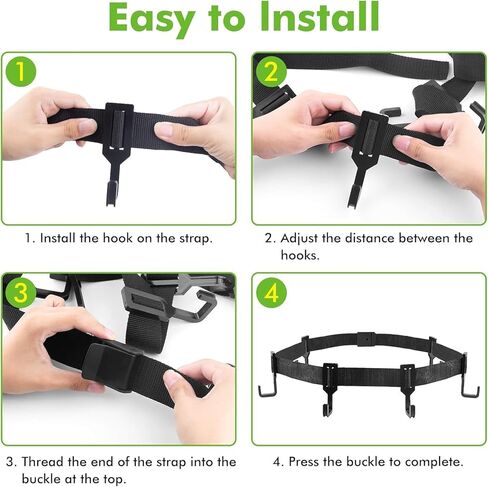 Easy to Install

1

1. Install the hook on the strap.

2

2. Adjust the distance between the hooks.

3

3. Thread the end of the strap into the buckle at the top.

4

4. Press the buckle to complete.