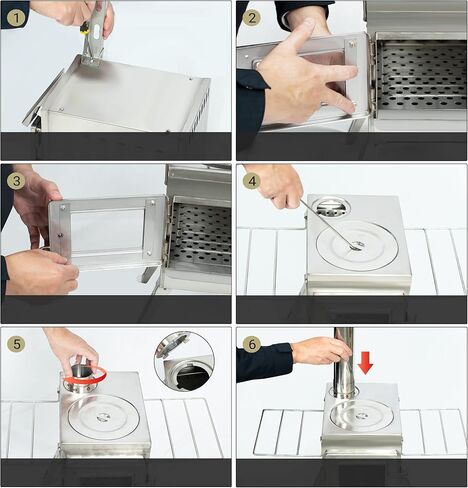 1
2
3
4
5
6