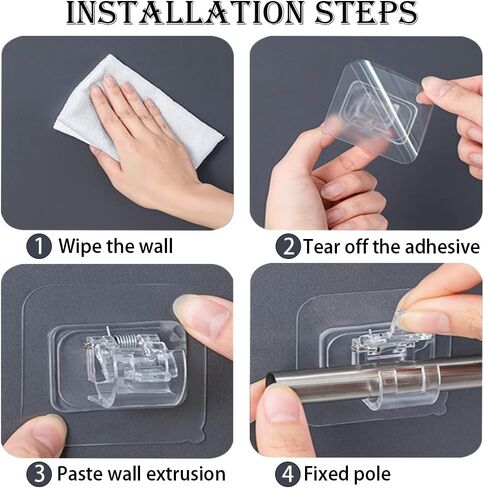 INSTALLATION STEPS

1 Wipe the wall

2 Tear off the adhesive

3 Paste wall extrusion

4 Fixed pole