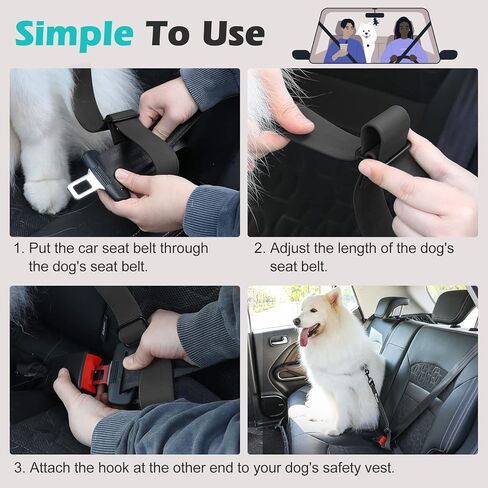 Simple To Use

1. Put the car seat belt through the dog's seat belt.

2. Adjust the length of the dog's seat belt.

3. Attach the hook at the other end to your dog's safety vest.