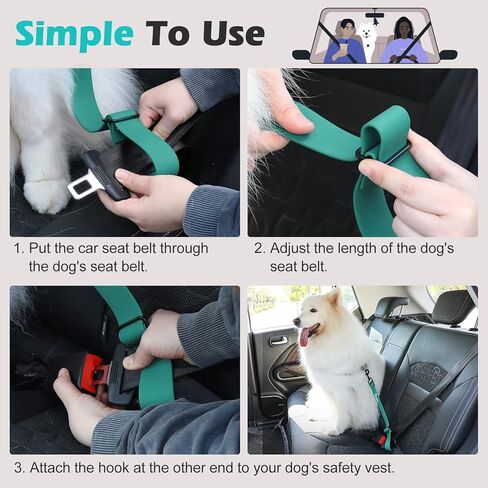 Simple To Use

1. Put the car seat belt through the dog's seat belt.

2. Adjust the length of the dog's seat belt.

3. Attach the hook at the other end to your dog's safety vest.