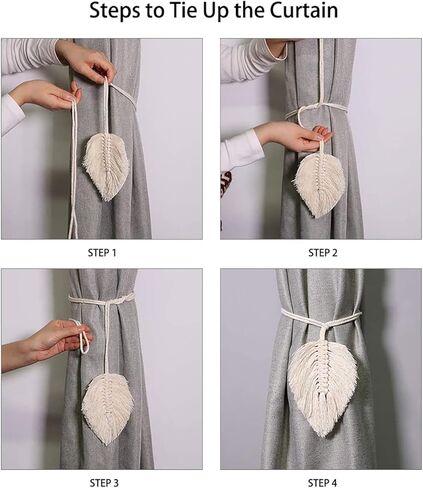 Steps to Tie Up the Curtain

STEP 1

STEP 2

STEP 3

STEP 4