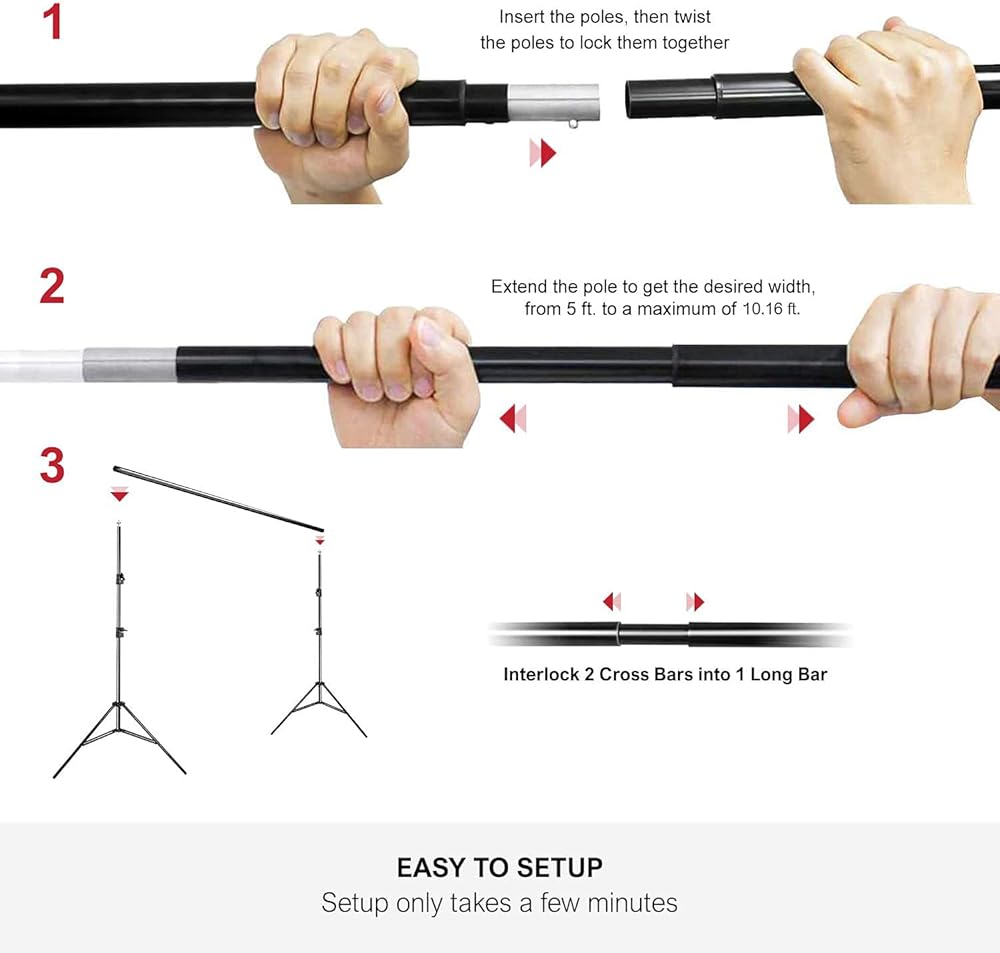 1

Insert the poles, then twist the poles to lock them together

2

Extend the pole to get the desired width, from 5 ft. to a maximum of 10.16 ft.

3

Interlock 2 Cross Bars into 1 Long Bar

EASY TO SETUP

Setup only takes a few minutes