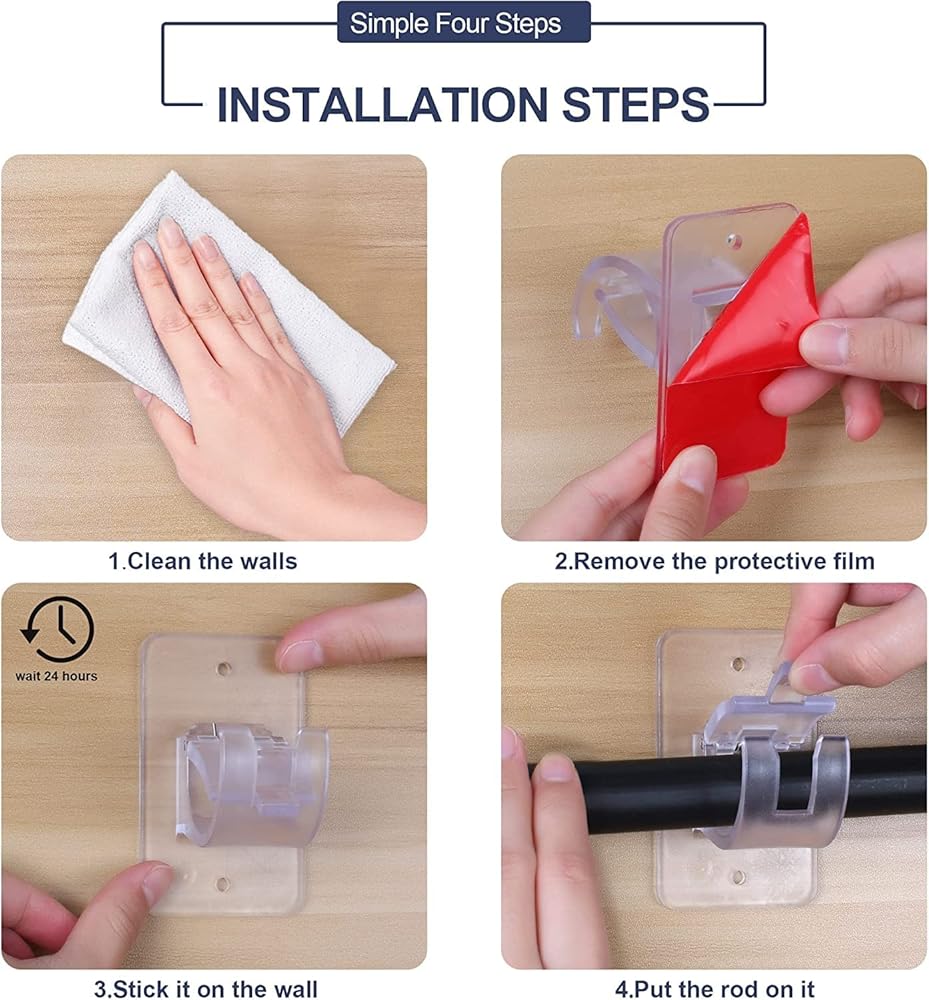 Simple Four Steps

INSTALLATION STEPS

1.Clean the walls

2.Remove the protective film

wait 24 hours

3.Stick it on the wall

4.Put the rod on it