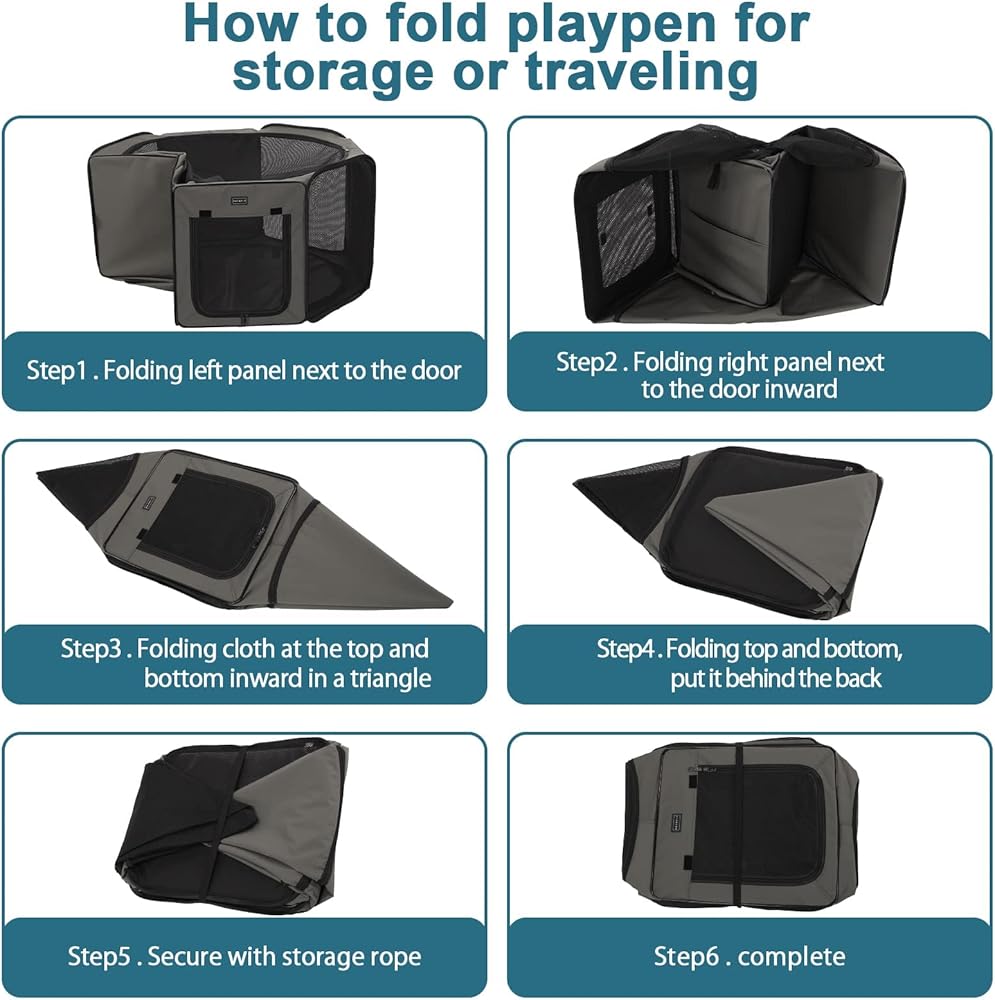 How to fold playpen for storage or traveling

Step1 . Folding left panel next to the door

Step2 . Folding right panel next to the door inward

Step3 . Folding cloth at the top and bottom inward in a triangle

Step4 . Folding top and bottom, put it behind the back

Step5 . Secure with storage rope

Step6 . complete