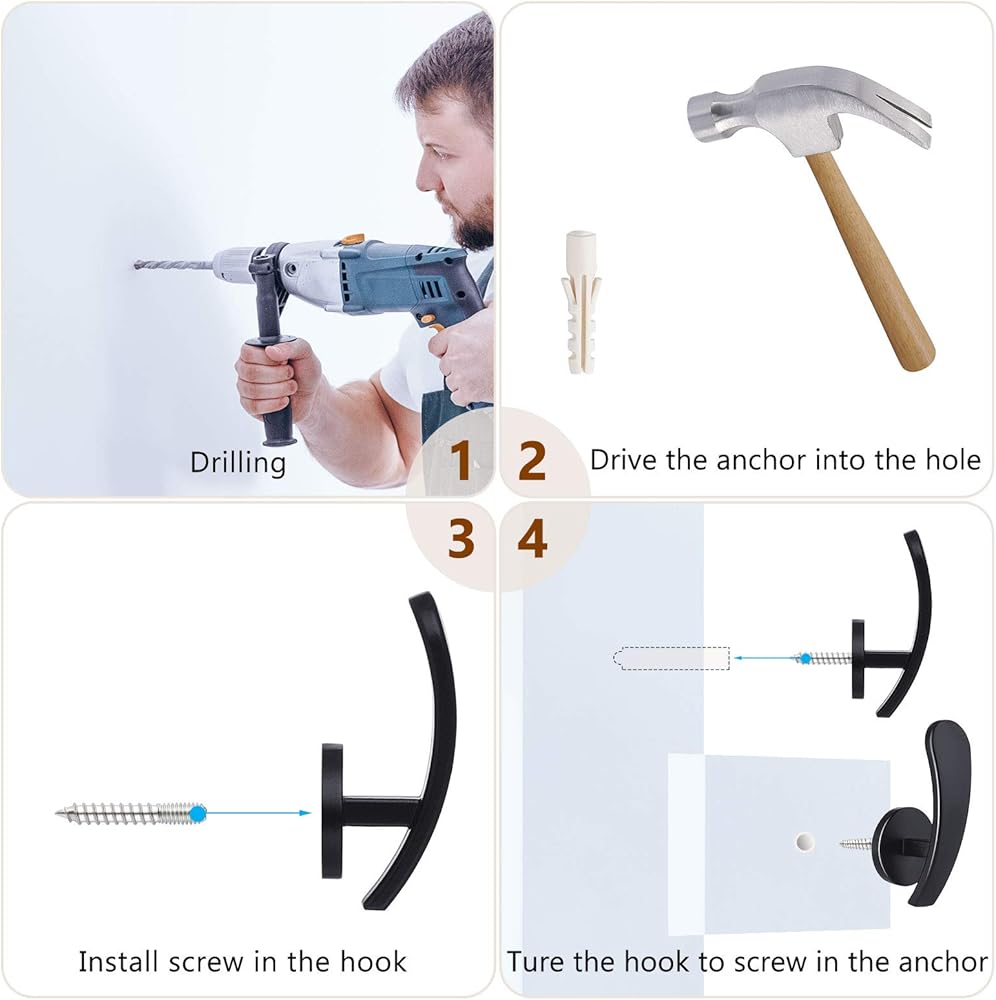 Drilling

1

2

Drive the anchor into the hole

3

4

Install screw in the hook

Ture the hook to screw in the anchor