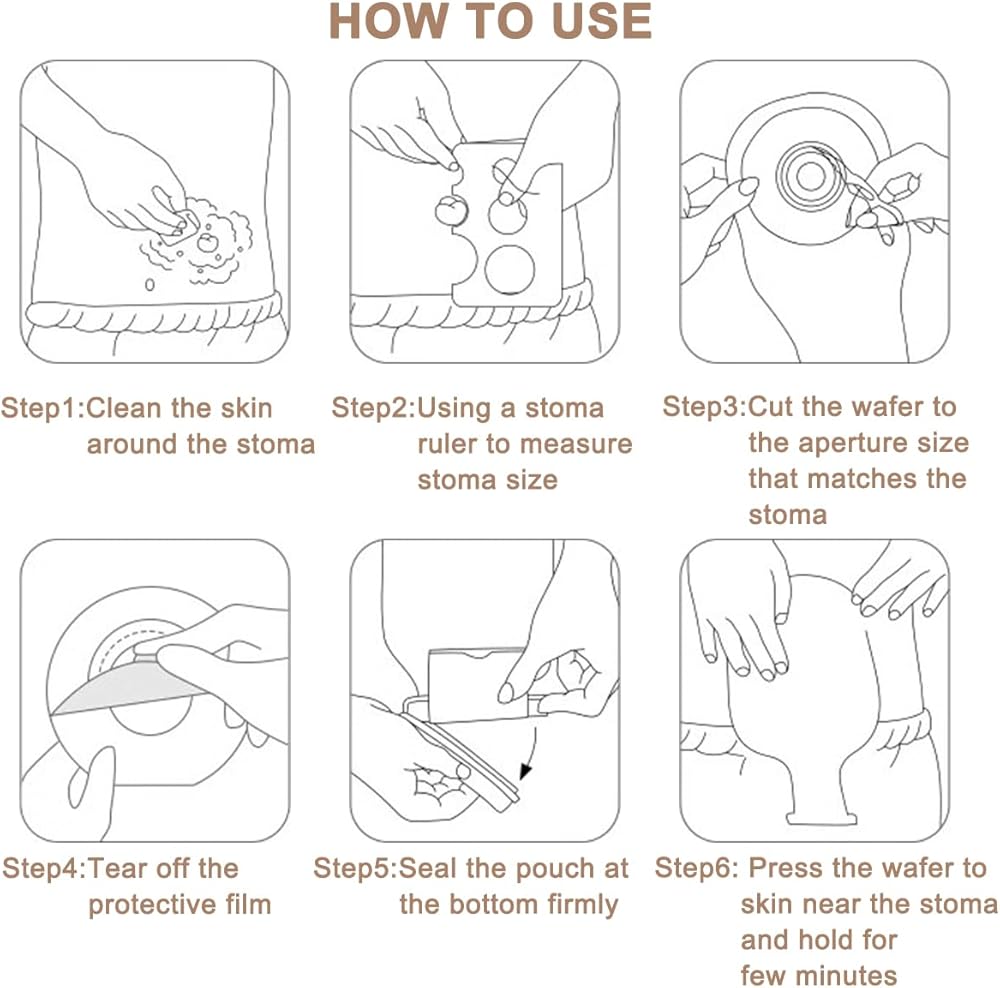 HOW TO USE

Step1:Clean the skin around the stoma

Step2:Using a stoma ruler to measure stoma size

Step3:Cut the wafer to the aperture size that matches the stoma

Step4:Tear off the protective film

Step5:Seal the pouch at the bottom firmly

Step6: Press the wafer to skin near the stoma and hold for few minutes