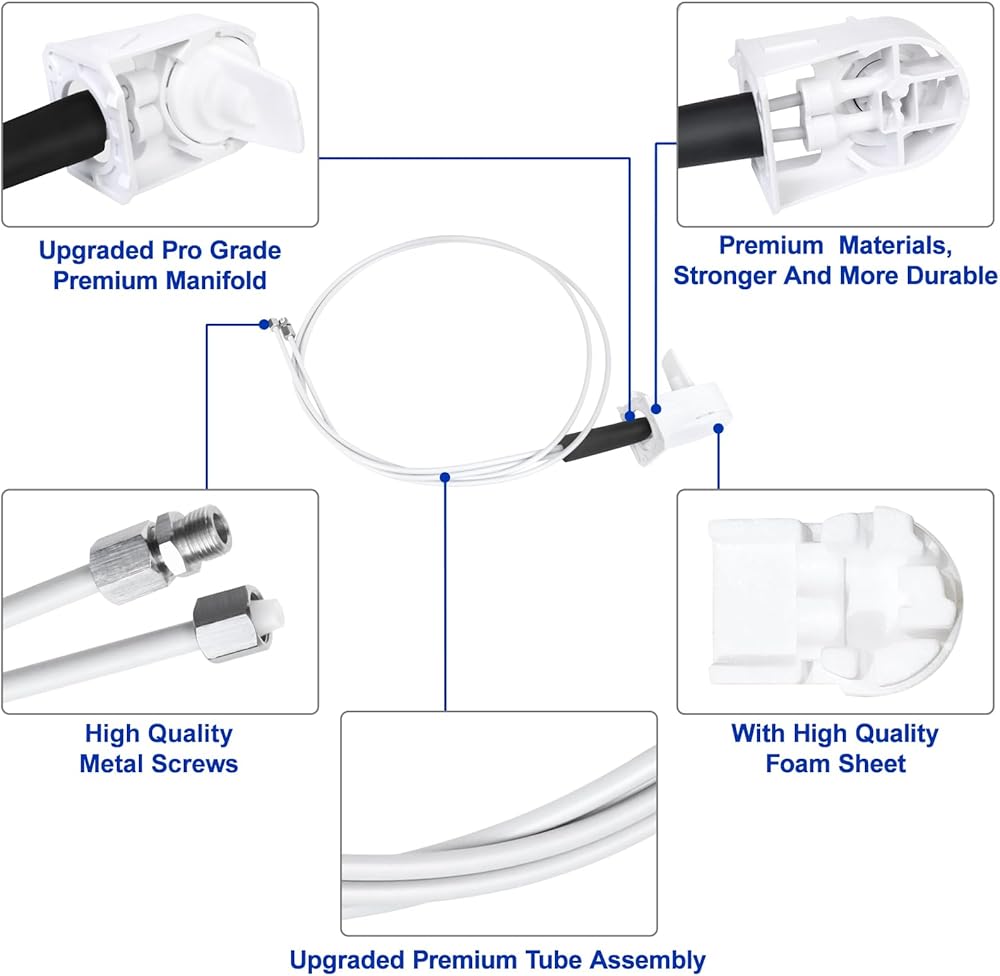 Upgraded Pro Grade
Premium Manifold

Premium Materials,
Stronger And More Durable

High Quality
Metal Screws

With High Quality
Foam Sheet

Upgraded Premium Tube Assembly