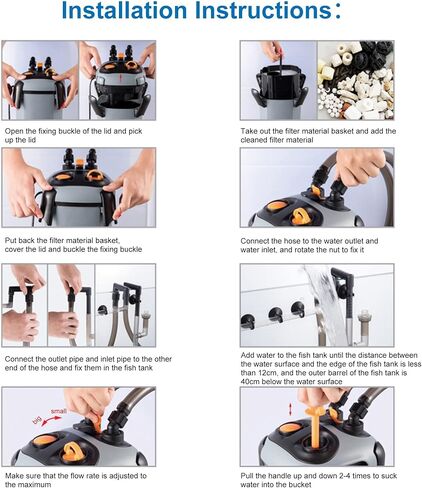 Installation Instructions:

Open the fixing buckle of the lid and pick up the lid

Take out the filter material basket and add the cleaned filter material

Put back the filter material basket, cover the lid and buckle the fixing buckle

Connect the hose to the water outlet and water inlet, and rotate the nut to fix it

Connect the outlet pipe and inlet pipe to the other end of the hose and fix them in the fish tank

Add water to the fish tank until the distance between the water surface and the edge of the fish tank is less than 12cm, and the outer barrel of the fish tank is 40cm below the water surface

big small

Make sure that the flow rate is adjusted to the maximum

Pull the handle up and down 2-4 times to suck water into the bucket