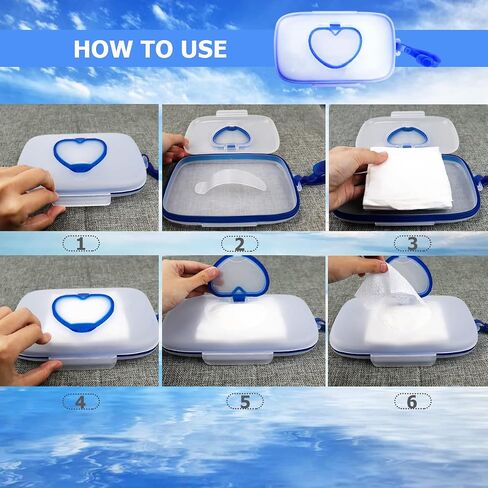 HOW TO USE

1

2

3

4

5

6