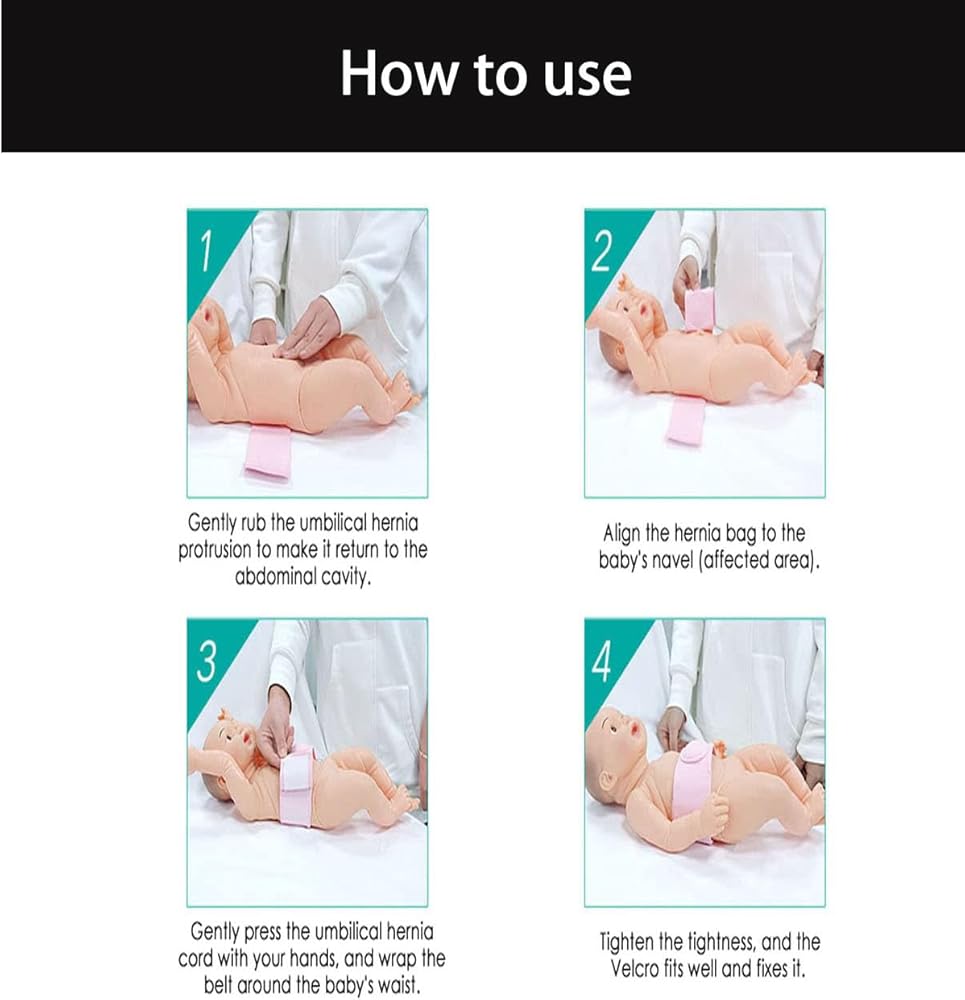 How to use

1

Gently rub the umbilical hernia protrusion to make it return to the abdominal cavity.

2

Align the hernia bag to the baby's navel (affected area).

3

Gently press the umbilical hernia cord with your hands, and wrap the belt around the baby's waist.

4

Tighten the tightness, and the Velcro fits well and fixes it.