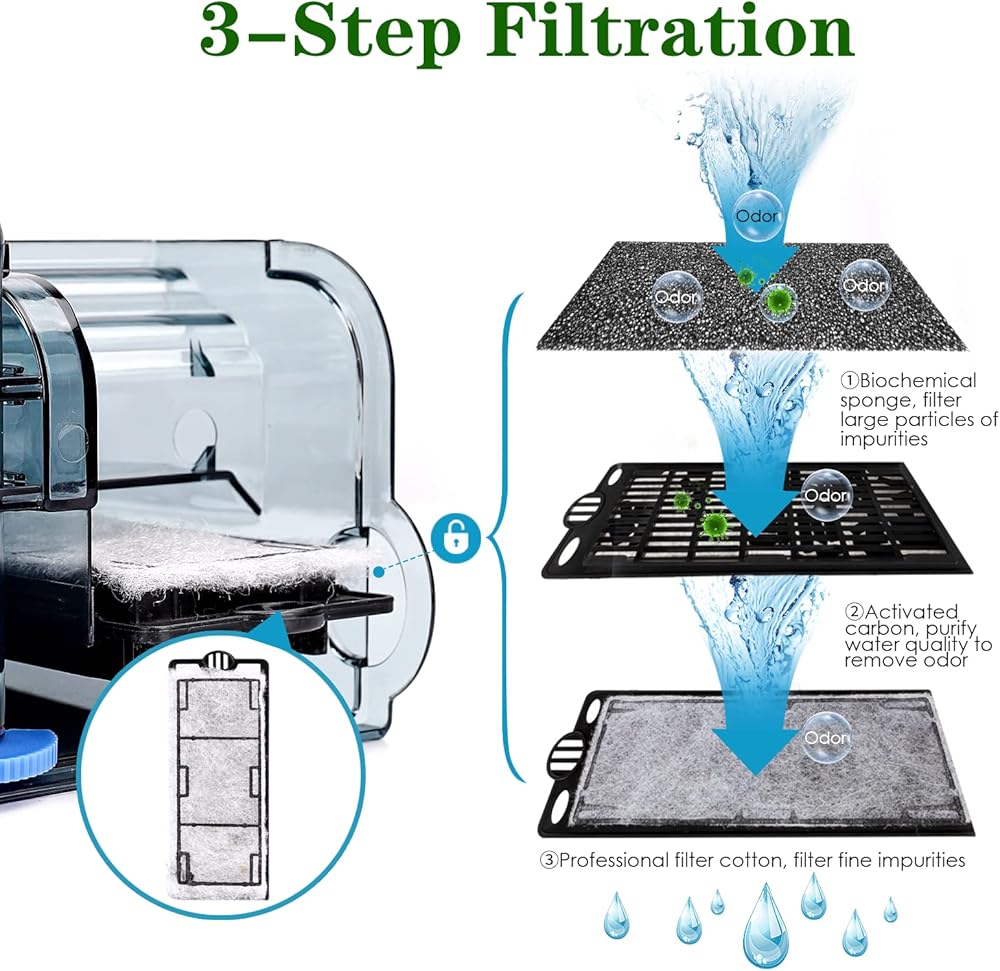 3-Step Filtration

Odor

Odor

Odor

①Biochemical sponge, filter large particles of impurities

Odor

②Activated carbon, purify water quality to remove odor

Odor

③Professional filter cotton, filter fine impurities