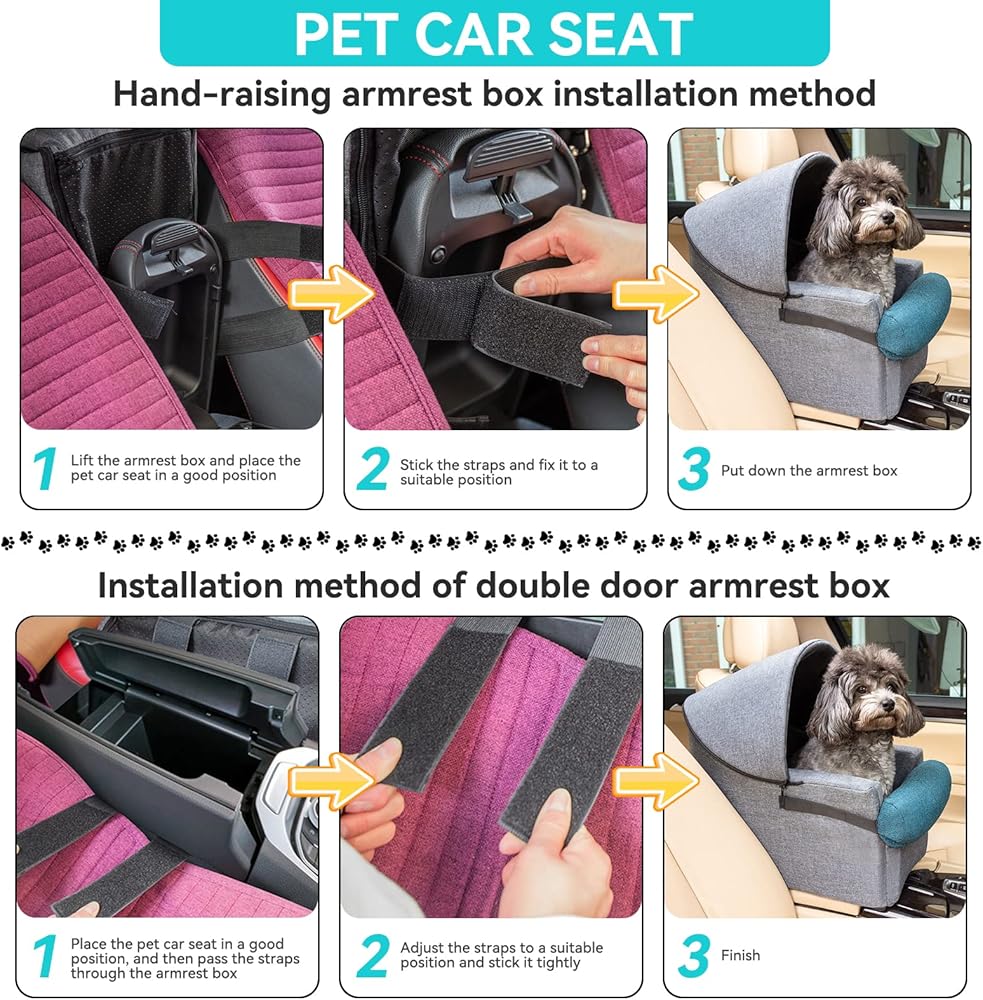 PET CAR SEAT

Hand-raising armrest box installation method

1 Lift the armrest box and place the pet car seat in a good position

2 Stick the straps and fix it to a suitable position

3 Put down the armrest box

Installation method of double door armrest box

1 Place the pet car seat in a good position, and then pass the straps through the armrest box

2 Adjust the straps to a suitable position and stick it tightly

3 Finish