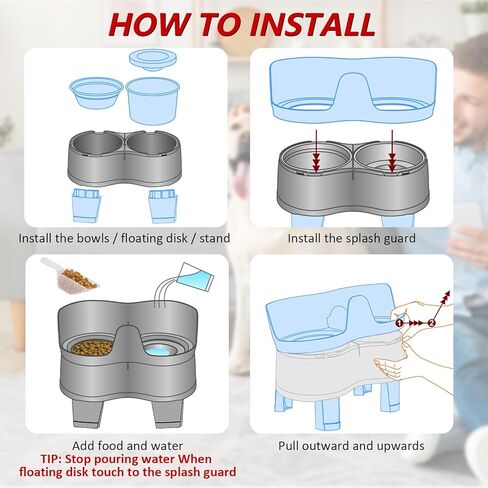 HOW TO INSTALL

Install the bowls / floating disk / stand

Install the splash guard

Add food and water
TIP: Stop pouring water When floating disk touch to the splash guard

1 2

Pull outward and upwards