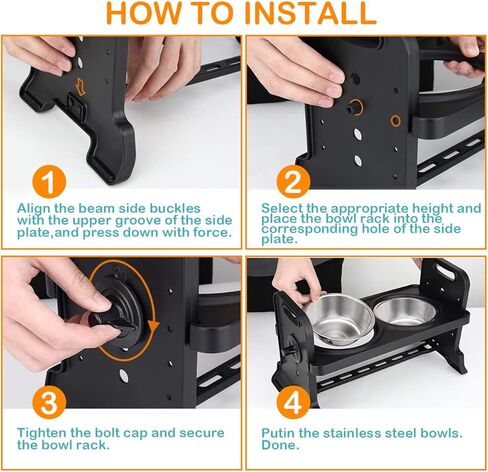 HOW TO INSTALL

1

Align the beam side buckles with the upper groove of the side plate,and press down with force.

2

Select the appropriate height and place the bowl rack into the corresponding hole of the side plate.

3

Tighten the bolt cap and secure the bowl rack.

4

Putin the stainless steel bowls. Done.