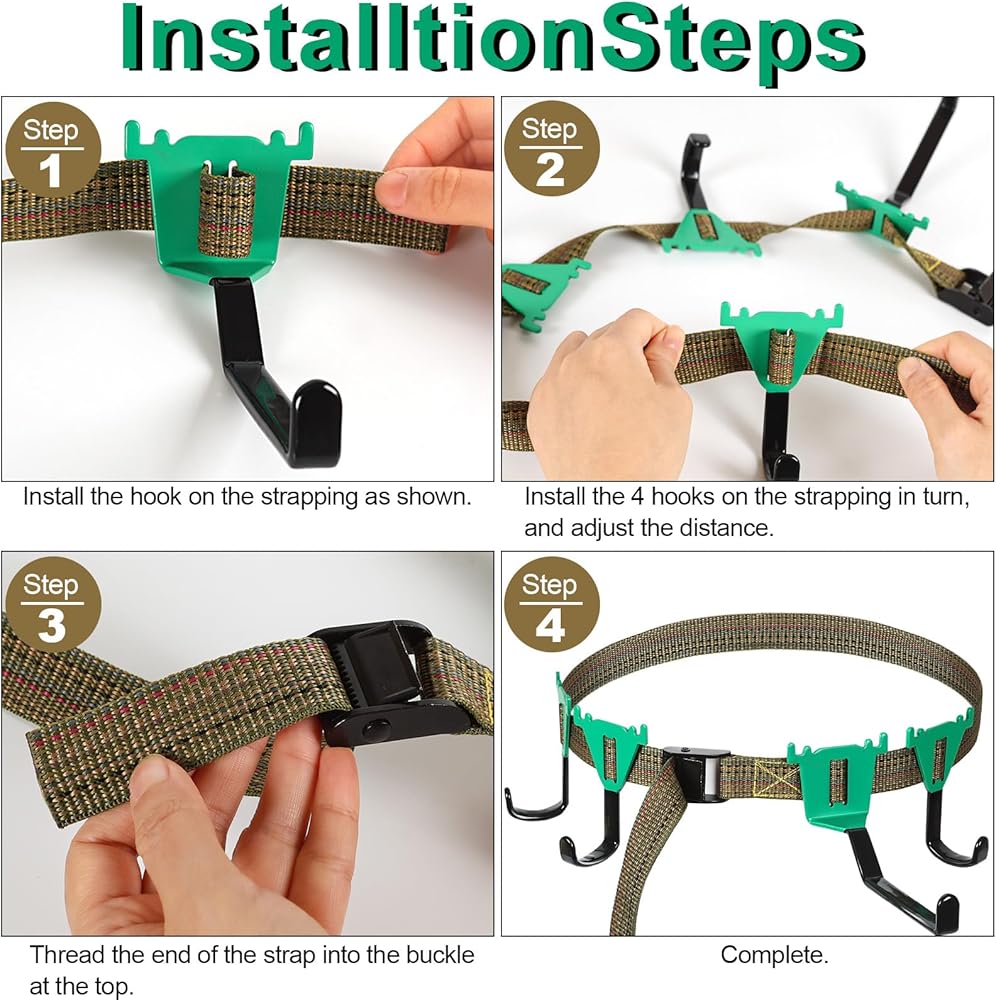 InstalltionSteps

Step 1

Install the hook on the strapping as shown.

Step 2

Install the 4 hooks on the strapping in turn, and adjust the distance.

Step 3

Thread the end of the strap into the buckle at the top.

Step 4

Complete.