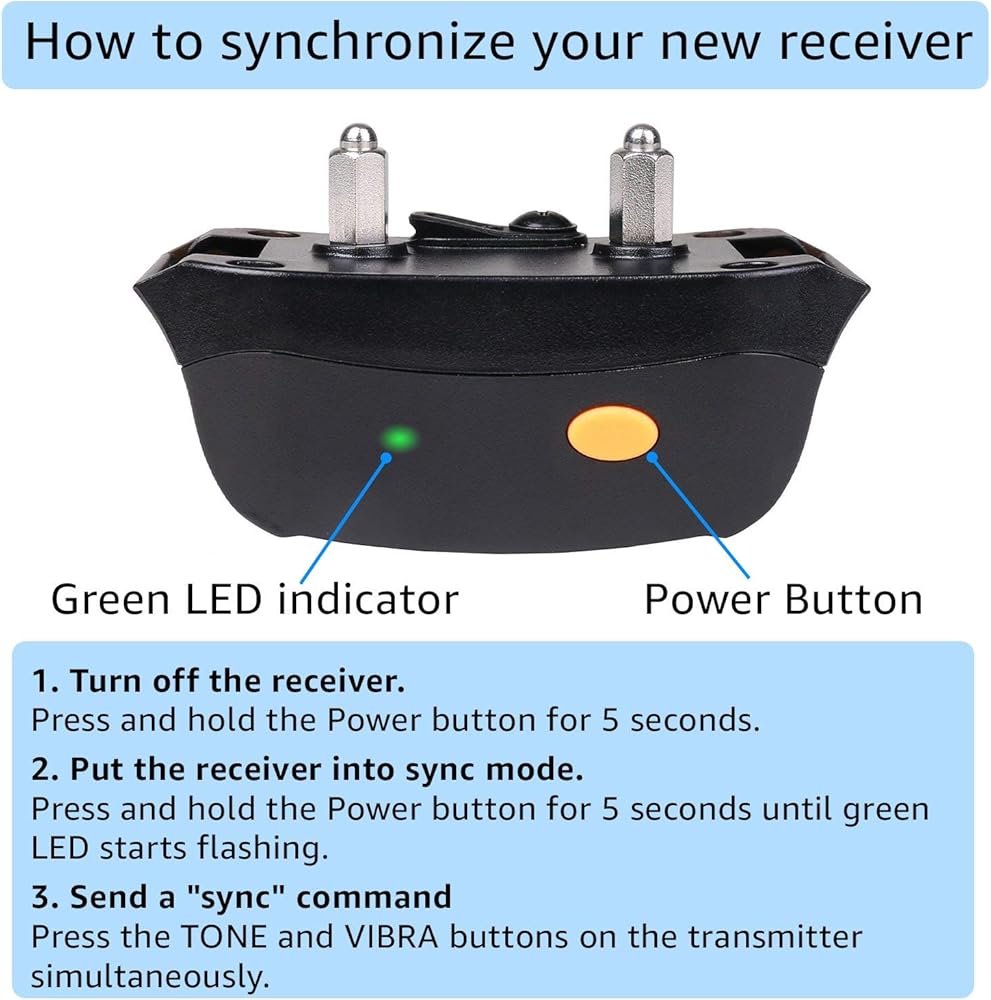 How to synchronize your new receiver

Green LED indicator

Power Button

1. Turn off the receiver.
Press and hold the Power button for 5 seconds.

2. Put the receiver into sync mode.
Press and hold the Power button for 5 seconds until green LED starts flashing.

3. Send a "sync" command
Press the TONE and VIBRA buttons on the transmitter simultaneously.