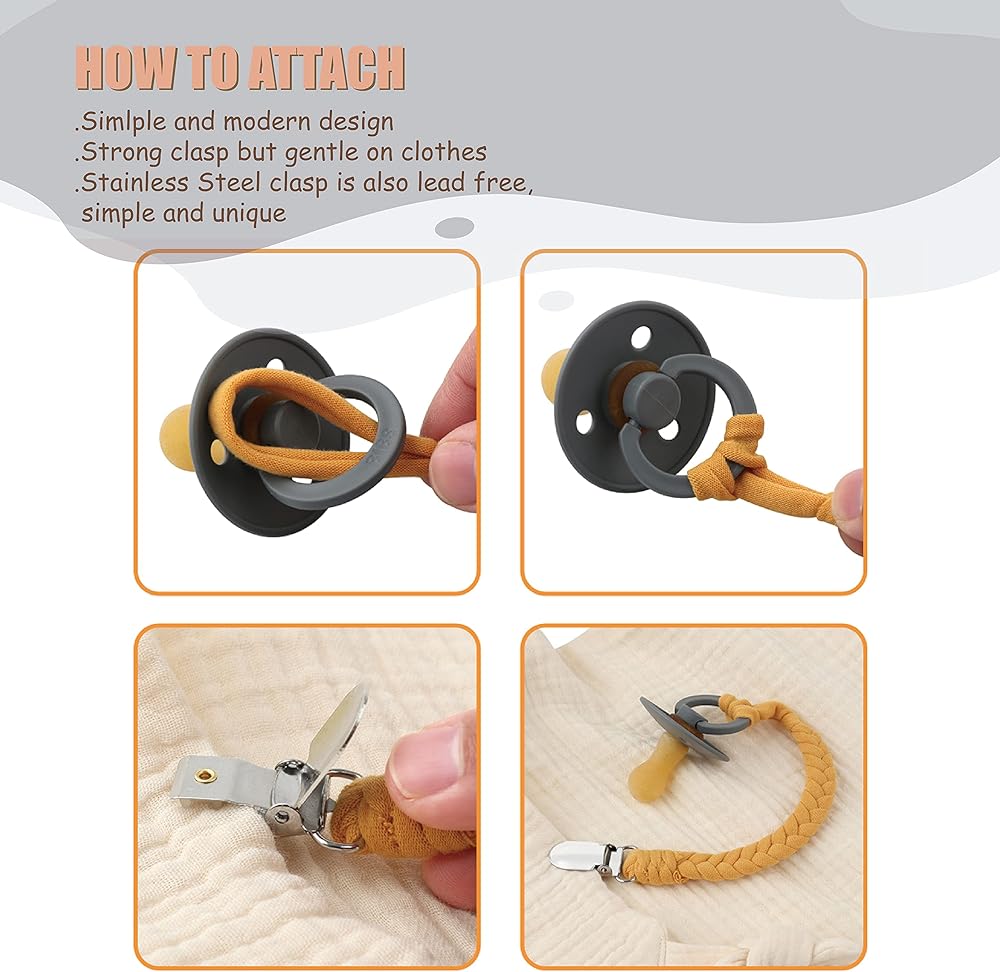 HOW TO ATTACH
.Simlple and modern design
.Strong clasp but gentle on clothes
.Stainless Steel clasp is also lead free, simple and unique