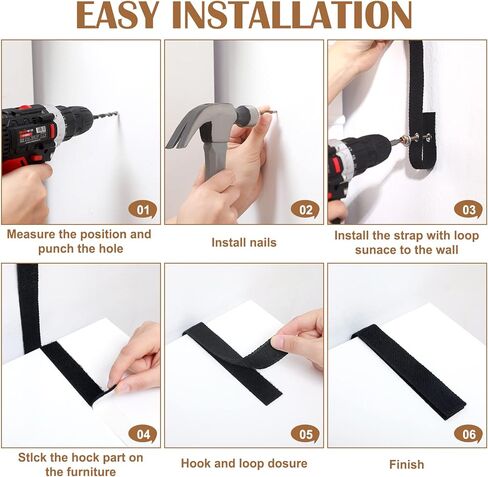 EASY INSTALLATION

01

Measure the position and punch the hole

02

Install nails

03

Install the strap with loop sunace to the wall

04

Stlck the hock part on the furniture

05

Hook and loop dosure

06

Finish