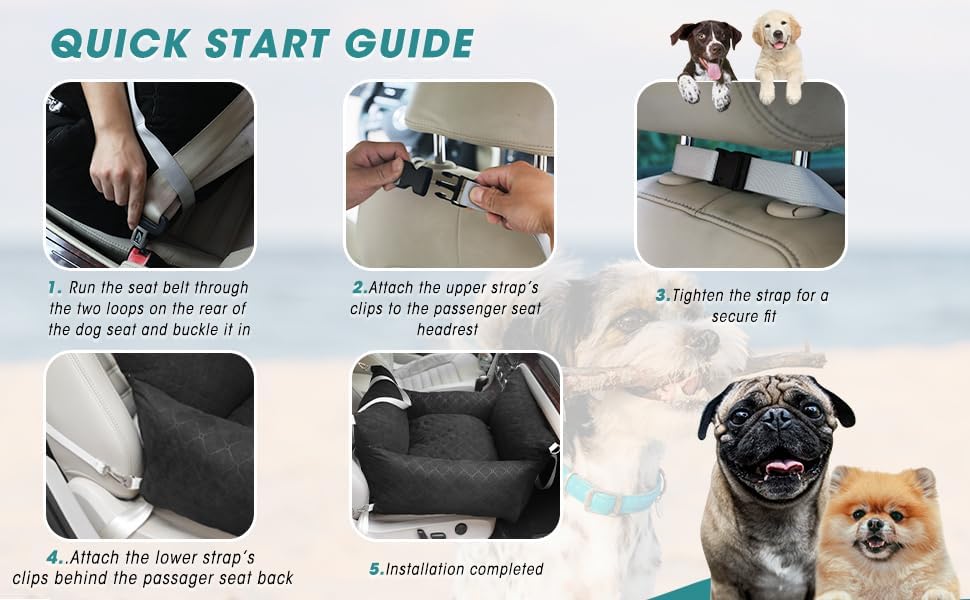 QUICK START GUIDE

1. Run the seat belt through the two loops on the rear of the dog seat and buckle it in

2.Attach the upper strap's clips to the passenger seat headrest

3.Tighten the strap for a secure fit

4..Attach the lower strap's clips behind the passager seat back

5.Installation completed