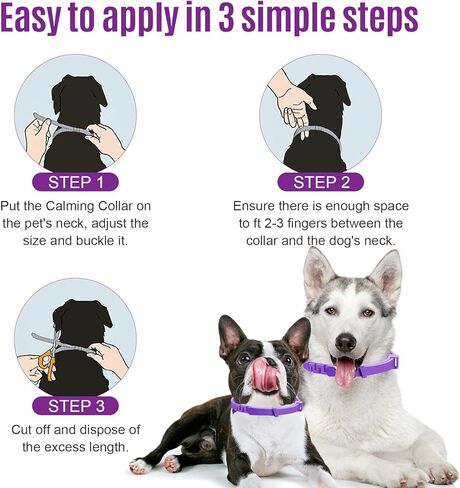 Easy to apply in 3 simple steps

STEP 1

Put the Calming Collar on the pet's neck, adjust the size and buckle it.

STEP 2

Ensure there is enough space to ft 2-3 fingers between the collar and the dog's neck.

STEP 3

Cut off and dispose of the excess length.