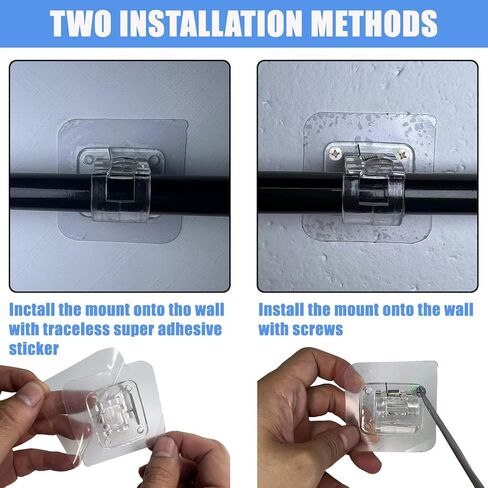 TWO INSTALLATION METHODS

Inctall the mount onto tho wall with traceless super adhesive sticker

Install the mount onto the wall with screws