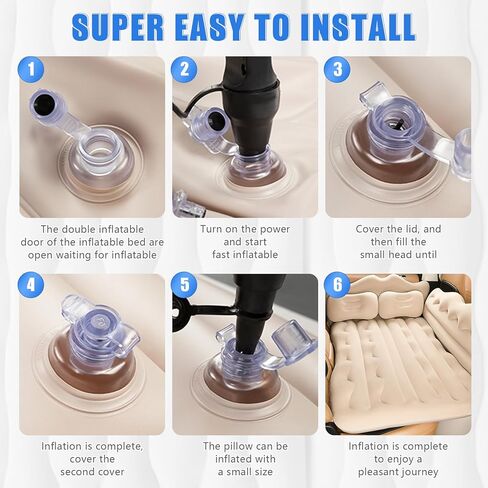 SUPER EASY TO INSTALL

1

The double inflatable door of the inflatable bed are open waiting for inflatable

2

Turn on the power and start fast inflatable

3

Cover the lid, and then fill the small head until

4

Inflation is complete, cover the second cover

5

The pillow can be inflated with a small size

6

Inflation is complete to enjoy a pleasant journey