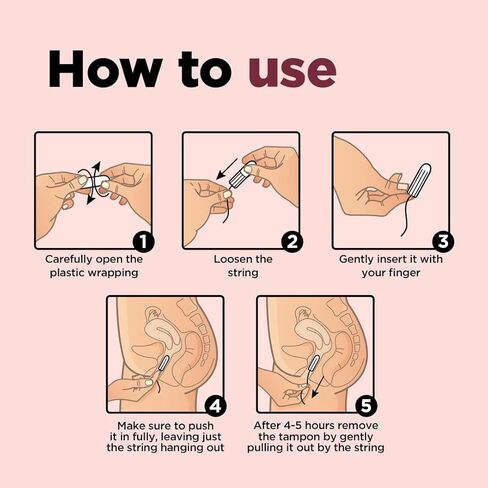 How to use

1
Carefully open the plastic wrapping

2
Loosen the string

3
Gently insert it with your finger

4
Make sure to push it in fully, leaving just the string hanging out

5
After 4-5 hours remove the tampon by gently pulling it out by the string