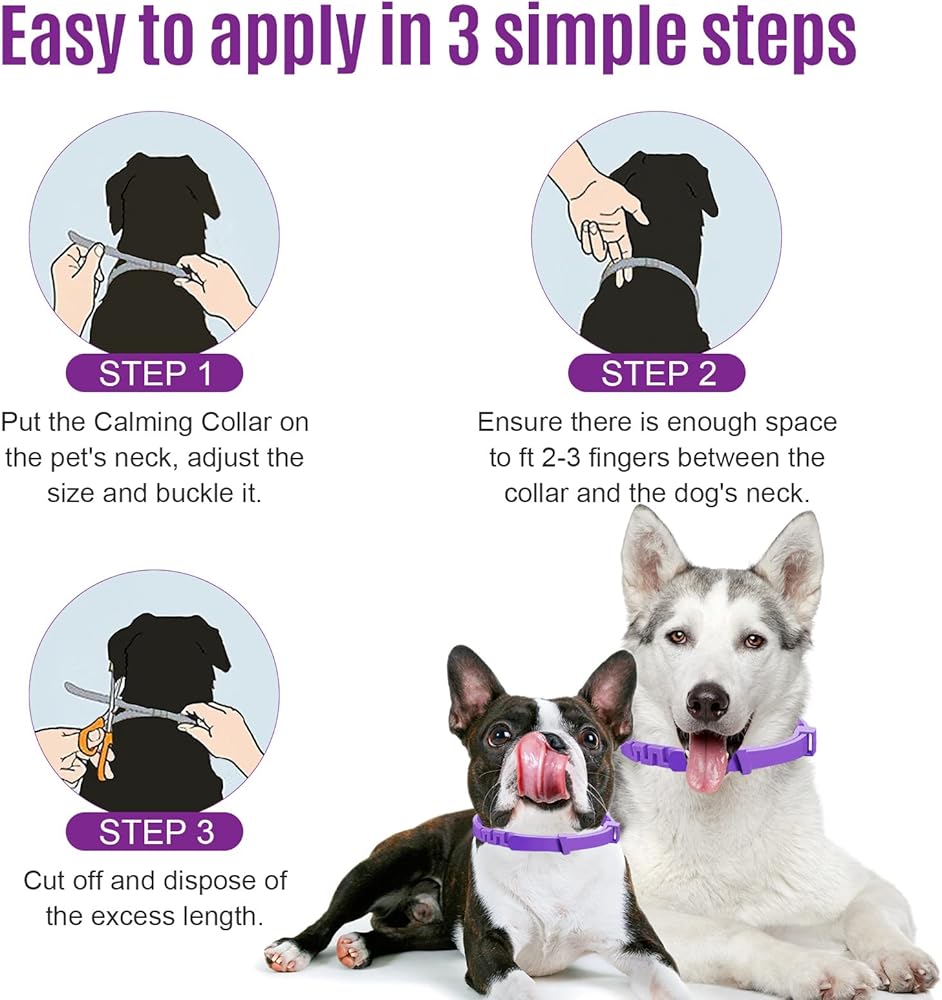 Easy to apply in 3 simple steps

STEP 1

Put the Calming Collar on the pet's neck, adjust the size and buckle it.

STEP 2

Ensure there is enough space to ft 2-3 fingers between the collar and the dog's neck.

STEP 3

Cut off and dispose of the excess length.