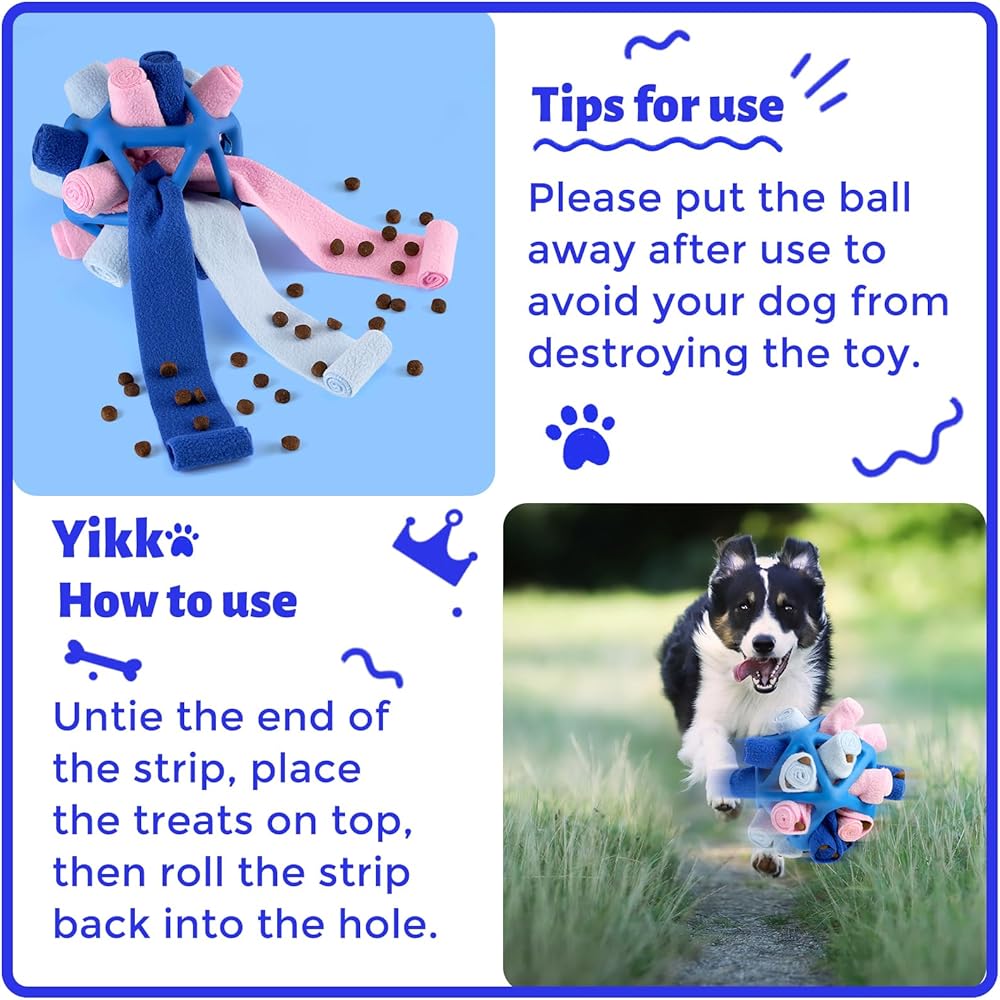 Tips for use

Please put the ball away after use to avoid your dog from destroying the toy.

Yikk

How to use

Untie the end of the strip, place the treats on top, then roll the strip back into the hole.