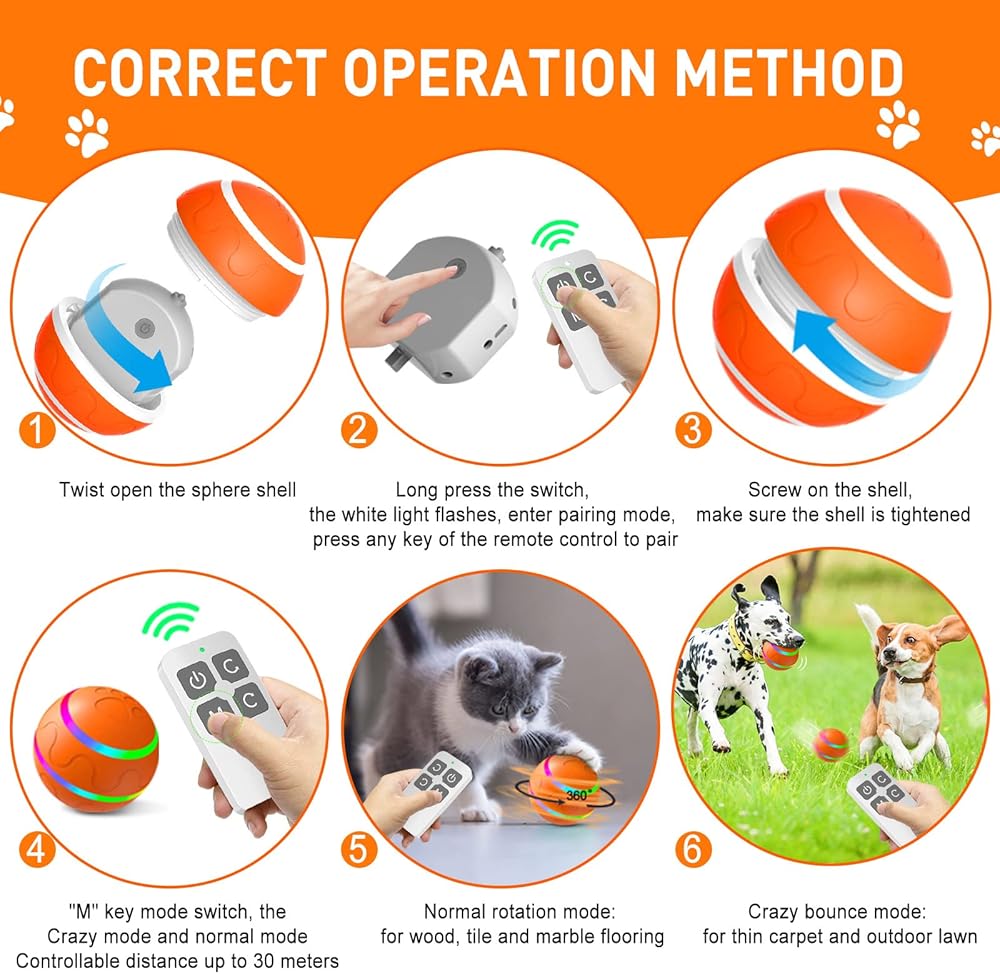 CORRECT OPERATION METHOD

1

Twist open the sphere shell

2

Long press the switch, the white light flashes, enter pairing mode, press any key of the remote control to pair

3

Screw on the shell, make sure the shell is tightened

4

"M" key mode switch, the Crazy mode and normal mode Controllable distance up to 30 meters

5

360°

Normal rotation mode: for wood, tile and marble flooring

6

Crazy bounce mode: for thin carpet and outdoor lawn