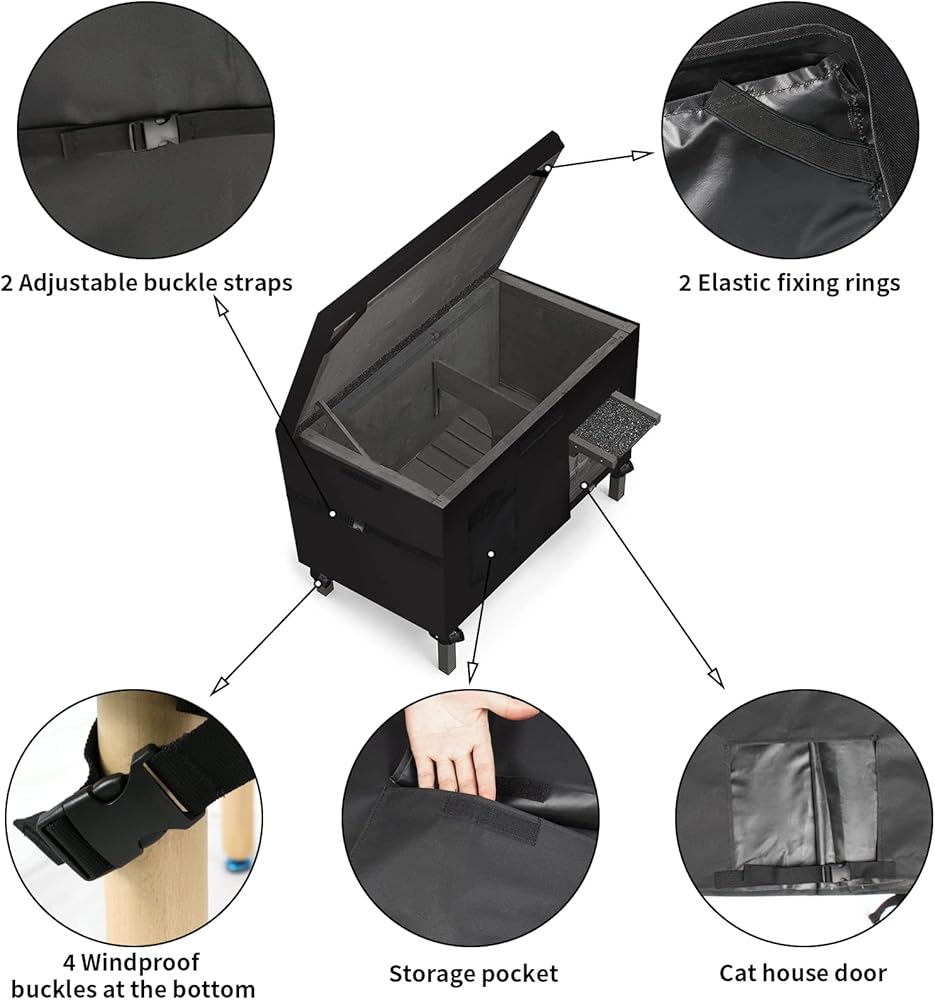 2 Adjustable buckle straps

2 Elastic fixing rings

4 Windproof buckles at the bottom

Storage pocket

Cat house door