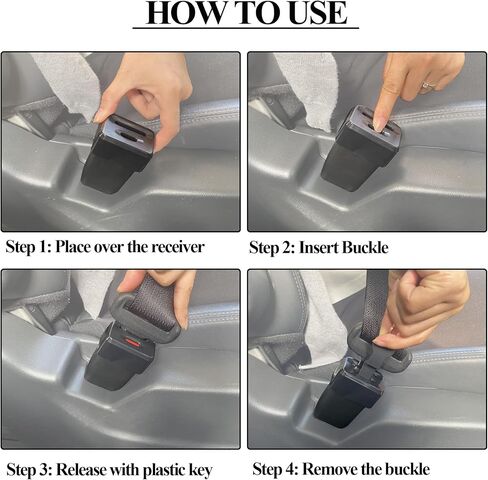 HOW TO USE

Step 1: Place over the receiver

Step 2: Insert Buckle

Step 3: Release with plastic key

Step 4: Remove the buckle