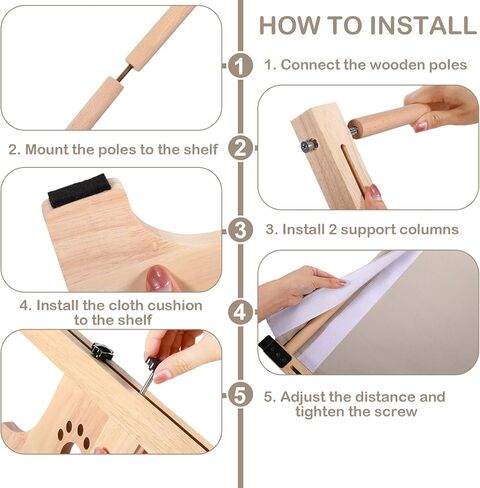 HOW TO INSTALL

1

1. Connect the wooden poles

2. Mount the poles to the shelf

2

3

3. Install 2 support columns

4. Install the cloth cushion to the shelf

4

5

5. Adjust the distance and tighten the screw