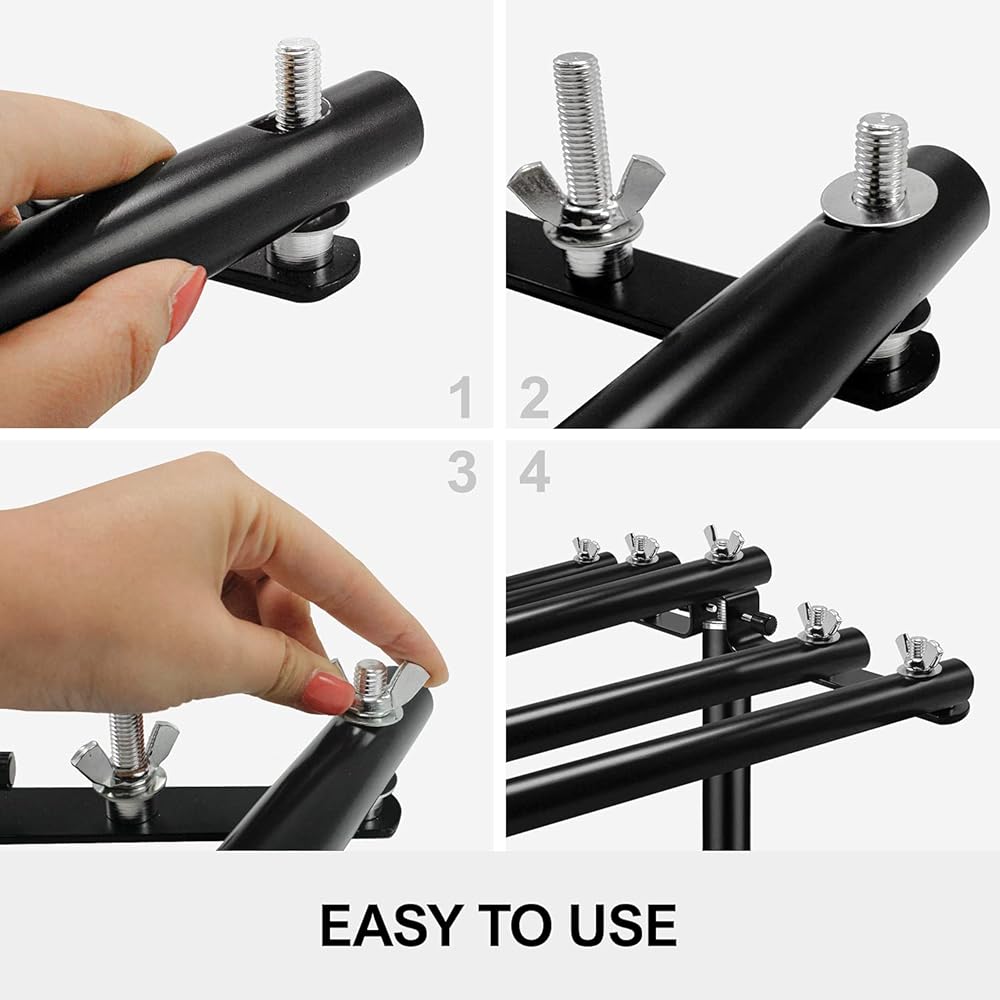 1 2

3 4

EASY TO USE