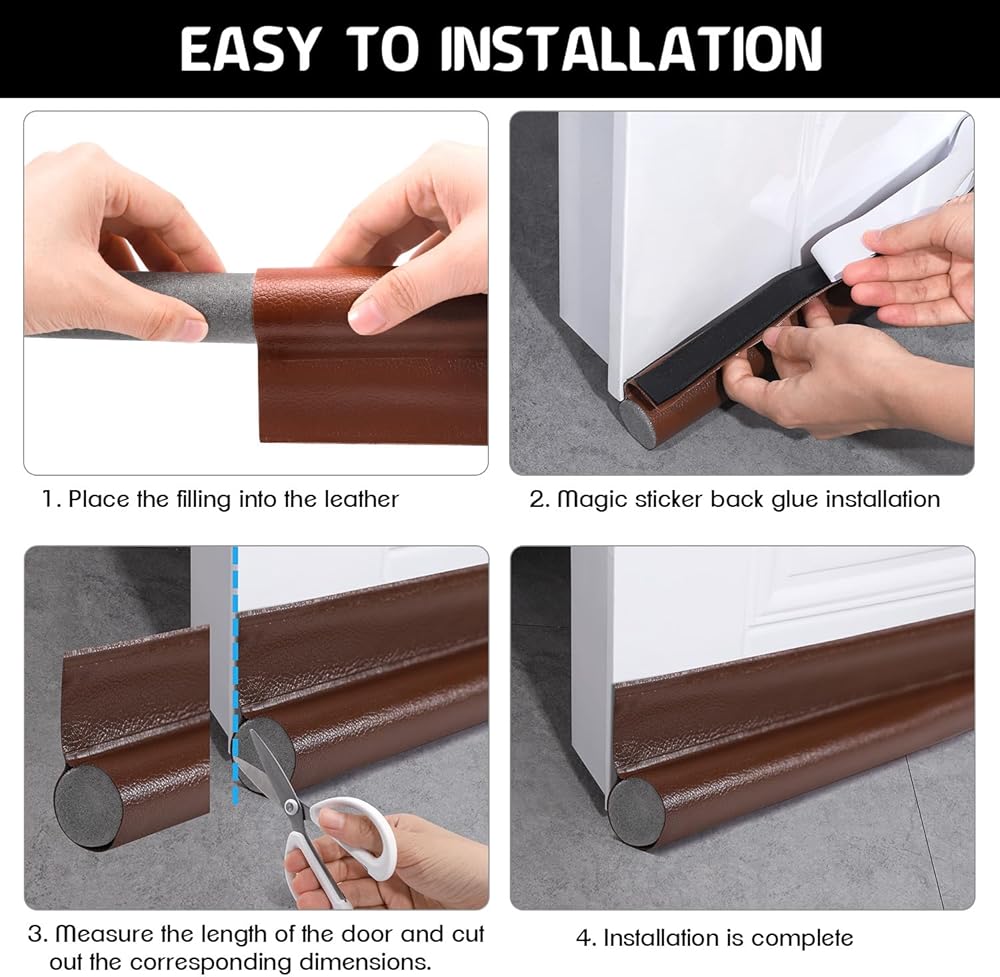 EASY TO INSTALLATION

1. Place the filling into the leather

2. Magic sticker back glue installation

3. Measure the length of the door and cut out the corresponding dimensions.

4. Installation is complete