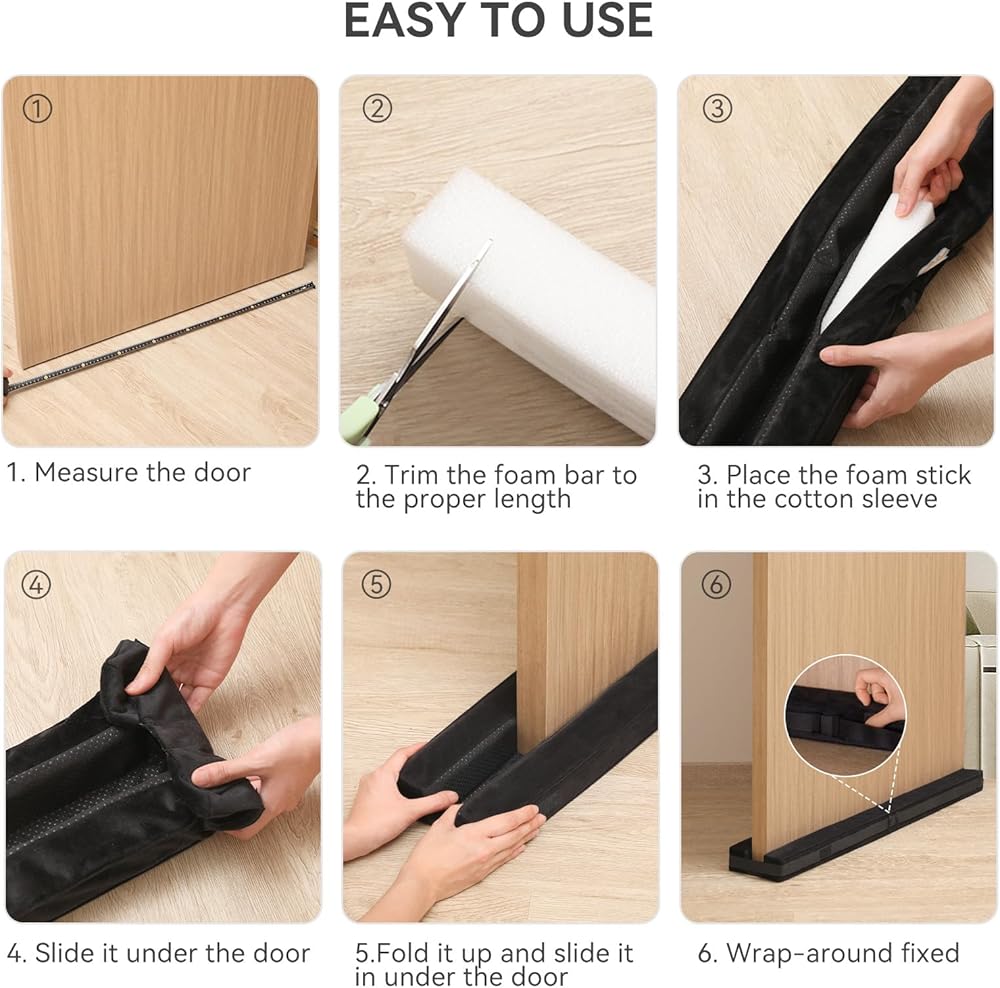 EASY TO USE

①

1. Measure the door

②

2. Trim the foam bar to the proper length

③

3. Place the foam stick in the cotton sleeve

④

4. Slide it under the door

⑤

5.Fold it up and slide it in under the door

⑥

6. Wrap-around fixed